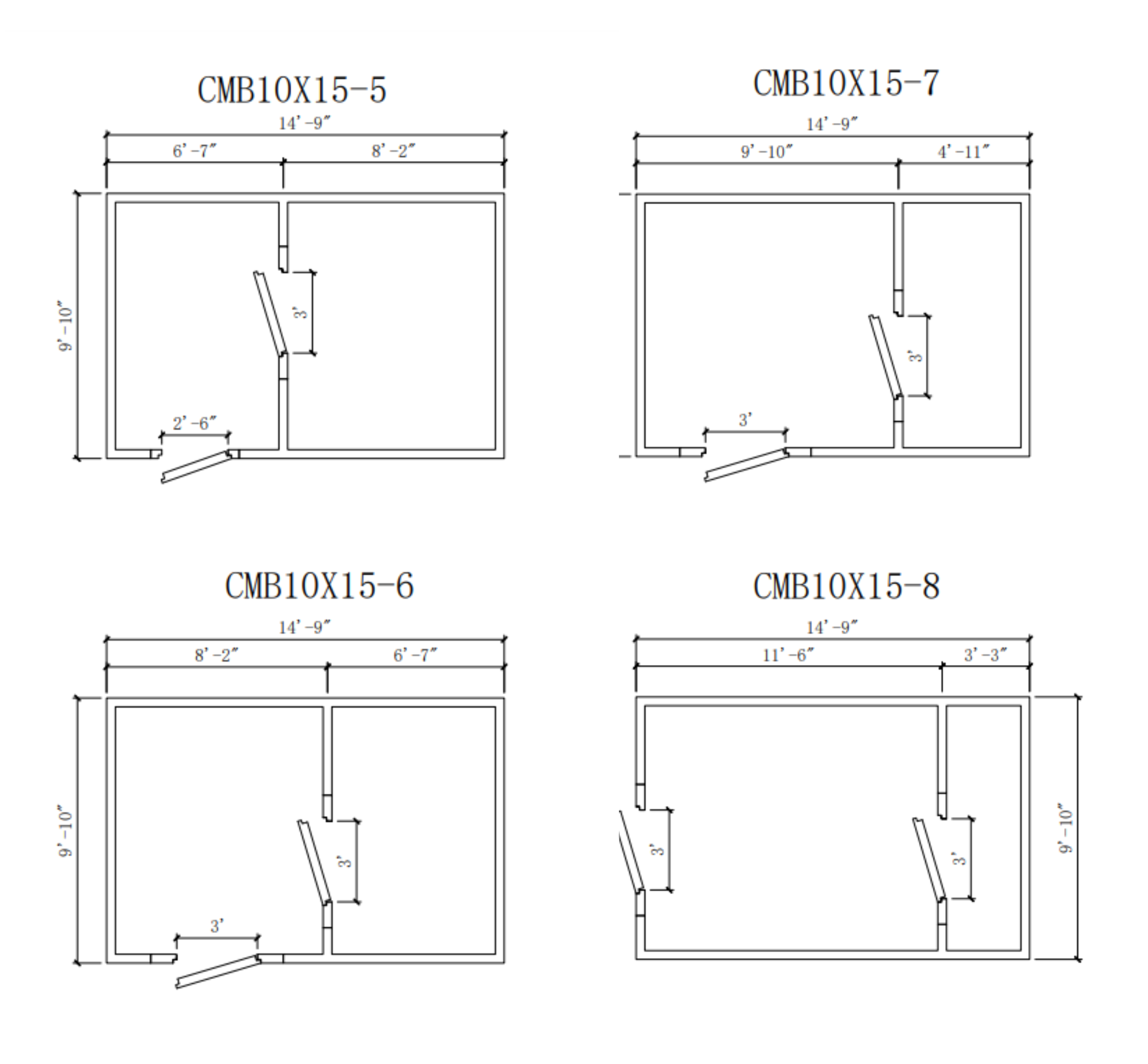 CMB10X15-5

14'-9"

6'-7"

8'-2"

9'-10"

3'

2'-6"

CMB10X15-7

14'-9"

9'-10"

4'-11"

3'

3'

CMB10X15-6

14'-9"

8'-2"

6'-7"

9'-10"

3'

3'

CMB10X15-8

14'-9"

11'-6"

3'-3"

3'

3'

9'-10"