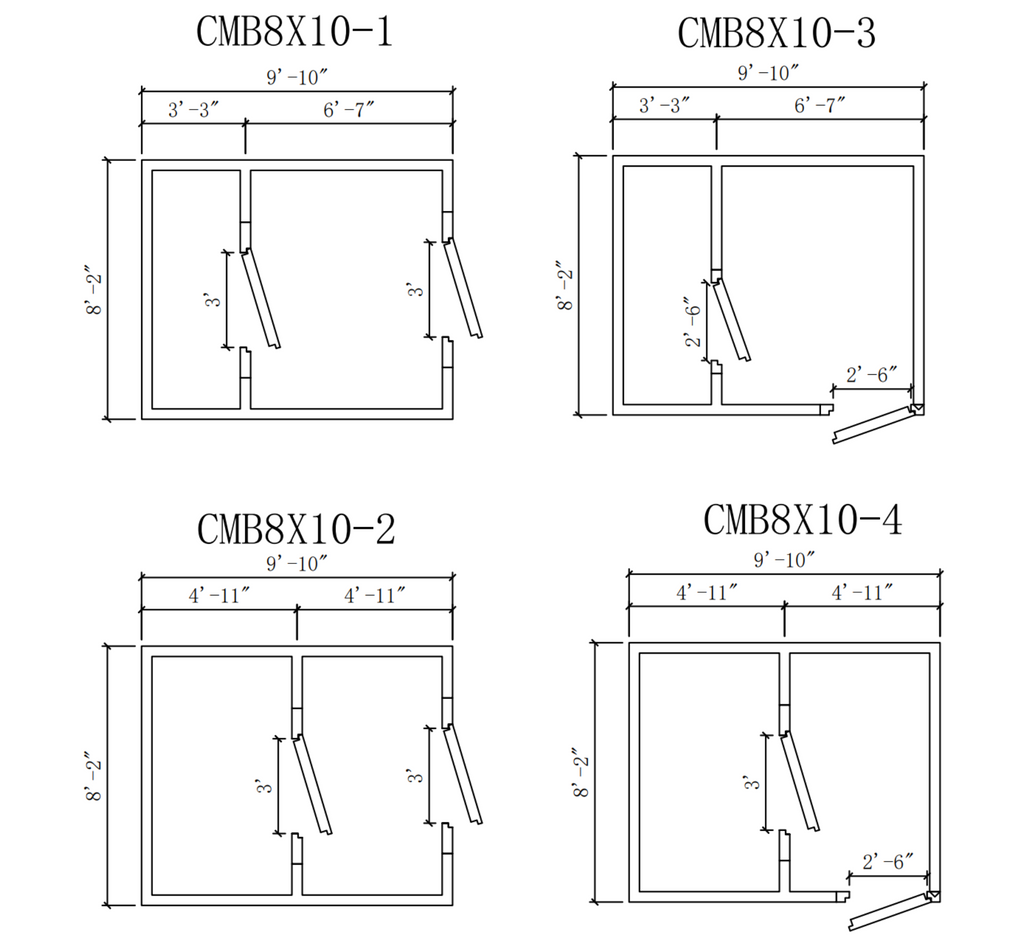 CMB8X10-1

9'-10"

3'-3"

6'-7"

8'-2"

3'

3'

CMB8X10-3

9'-10"

3'-3"

6'-7"

8'-2"

2'-6"

2'-6"

CMB8X10-2

9'-10"

4'-11"

4'-11"

8'-2"

3'

3'

CMB8X10-4

9'-10"

4'-11"

4'-11"

8'-2"

3'

2'-6"