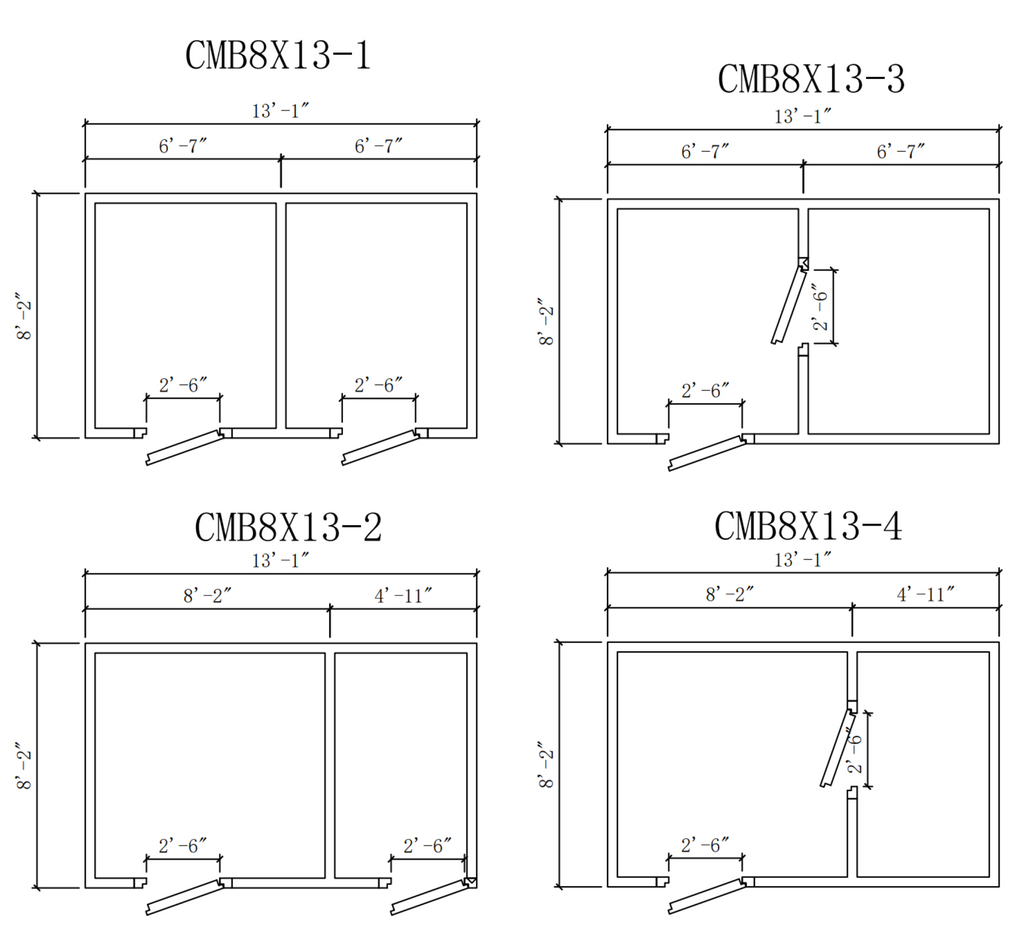 CMB8X13-1

13'-1"

6'-7"

6'-7"

8'-2"

2'-6"

2'-6"

CMB8X13-3

13'-1"

6'-7"

6'-7"

8'-2"

2'-6"

2'-6"

CMB8X13-2

13'-1"

8'-2"

4'-11"

8'-2"

2'-6"

2'-6"

CMB8X13-4

13'-1"

8'-2"

4'-11"

8'-2"

2'-6"

2'-6"